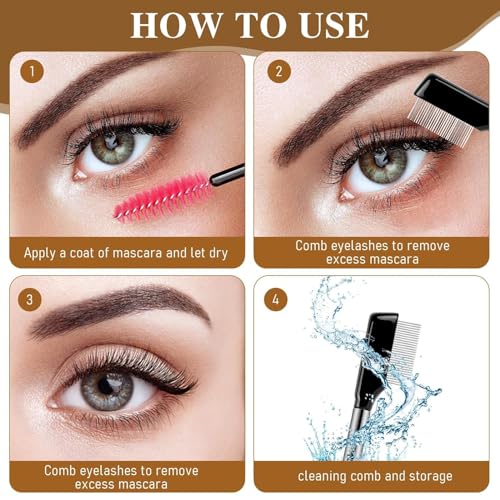 HOW TO USE

1

Apply a coat of mascara and let dry

2

Comb eyelashes to remove excess mascara

3

Comb eyelashes to remove excess mascara

4

cleaning comb and storage