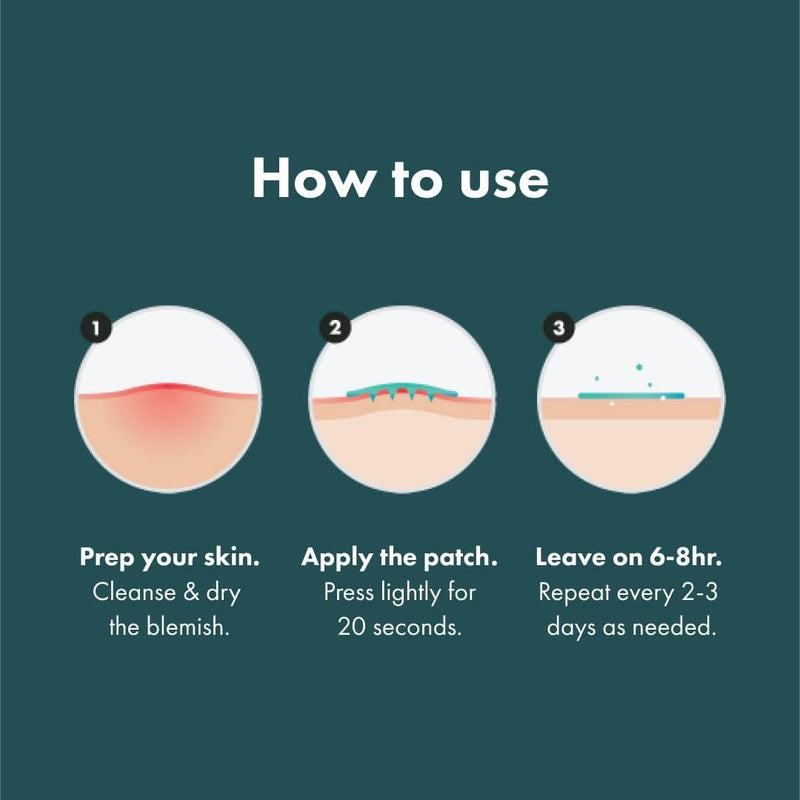 How to use

1

Prep your skin.
Cleanse & dry the blemish.

2

Apply the patch.
Press lightly for 20 seconds.

3

Leave on 6-8hr.
Repeat every 2-3 days as needed.