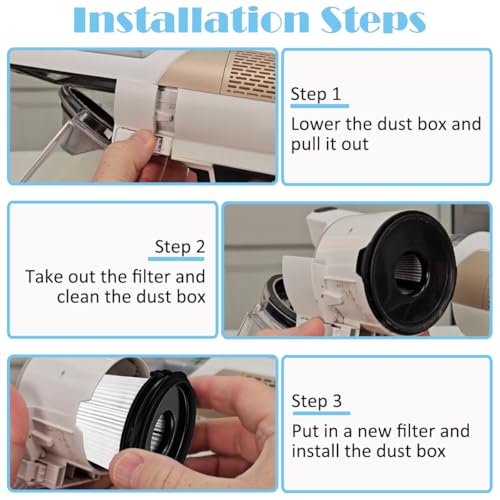 Installation Steps

Step 1
Lower the dust box and pull it out

Step 2
Take out the filter and clean the dust box

Step 3
Put in a new filter and install the dust box