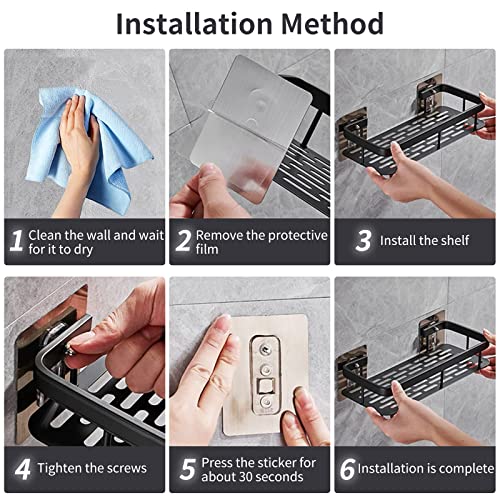 Installation Method

1 Clean the wall and wait for it to dry

2 Remove the protective film

3 Install the shelf

4 Tighten the screws

5 Press the sticker for about 30 seconds

6 Installation is complete