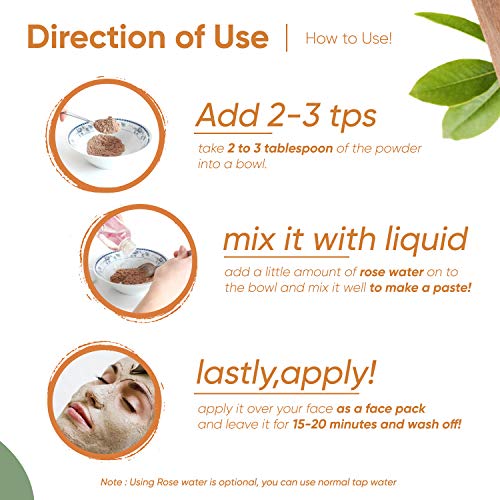 Direction of Use | How to Use!

Add 2-3 tps

take 2 to 3 tablespoon of the powder into a bowl.

mix it with liquid

add a little amount of rose water on to the bowl and mix it well to make a paste!

lastly,apply!

apply it over your face as a face pack and leave it for 15-20 minutes and wash off!

Note : Using Rose water is optional, you can use normal tap water