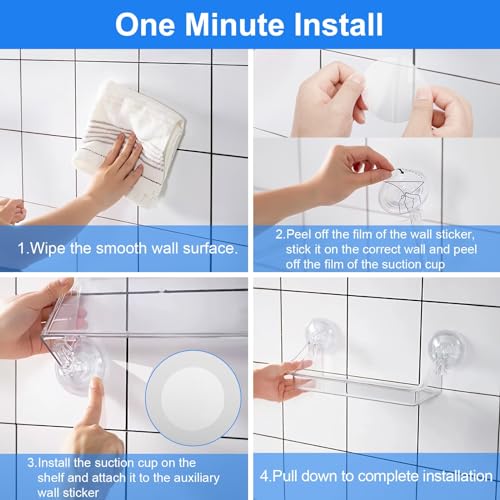 One Minute Install

1.Wipe the smooth wall surface.

2.Peel off the film of the wall sticker, stick it on the correct wall and peel off the film of the suction cup

3.Install the suction cup on the shelf and attach it to the auxiliary wall sticker

4.Pull down to complete installation.