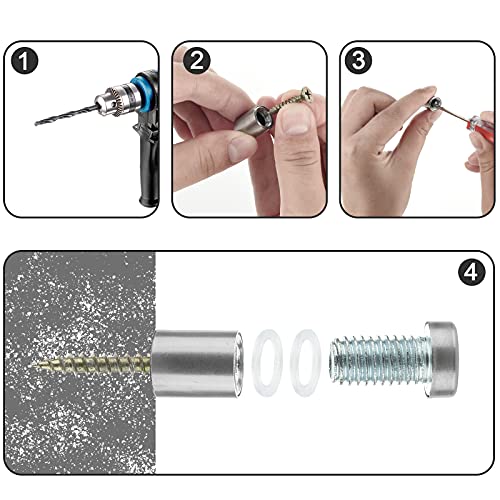 1

2

3

4