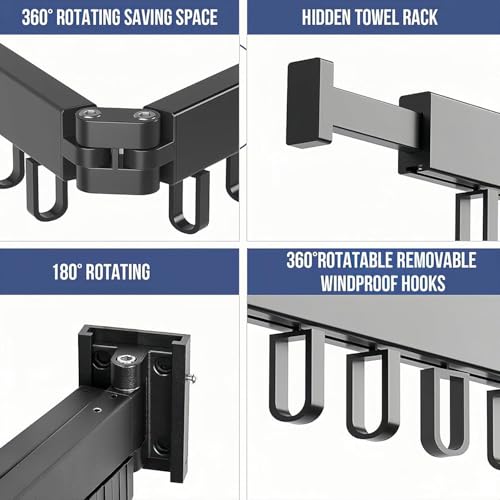 360° ROTATING SAVING SPACE

HIDDEN TOWEL RACK

180° ROTATING

360°ROTATABLE REMOVABLE WINDPROOF HOOKS