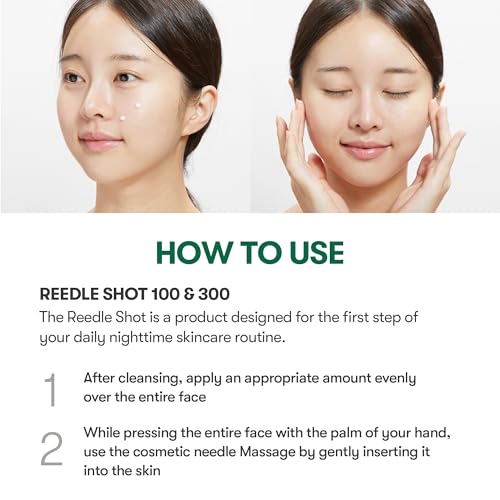 HOW TO USE

REEDLE SHOT 100 & 300
The Reedle Shot is a product designed for the first step of your daily nighttime skincare routine.

1 After cleansing, apply an appropriate amount evenly over the entire face

2 While pressing the entire face with the palm of your hand, use the cosmetic needle Massage by gently inserting it into the skin