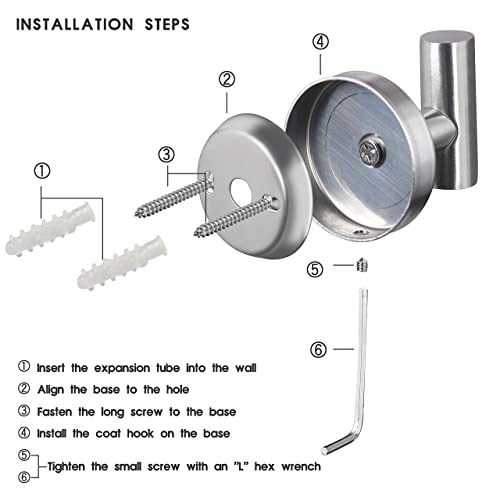 INSTALLATION STEPS

④

②

③

①

⑤

⑥

① Insert the expansion tube into the wall

② Align the base to the hole

③ Fasten the long screw to the base

④ Install the coat hook on the base

⑤
⑥ Tighten the small screw with an "L" hex wrench