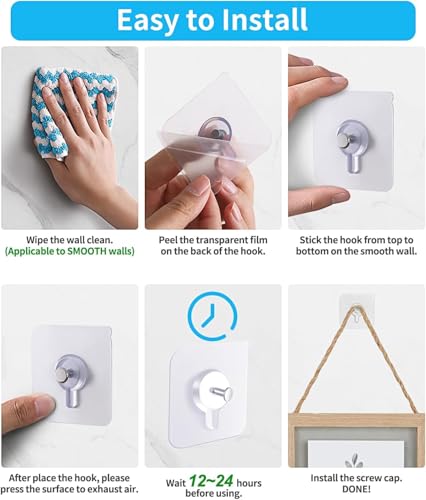 Easy to Install

Wipe the wall clean.
(Applicable to SMOOTH walls)

Peel the transparent film on the back of the hook.

Stick the hook from top to bottom on the smooth wall.

After place the hook, please press the surface to exhaust air.

Wait 12~24 hours before using.

Install the screw cap. DONE!