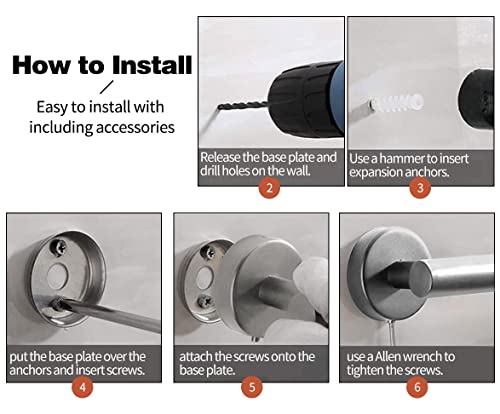 How to Install

Easy to install with including accessories

Release the base plate and drill holes on the wall.

2

Use a hammer to insert expansion anchors.

3

put the base plate over the anchors and insert screws.

4

attach the screws onto the base plate.

5

use a Allen wrench to tighten the screws.

6