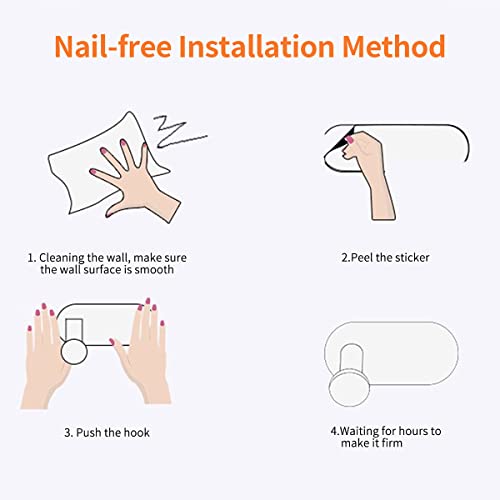 Nail-free Installation Method

1. Cleaning the wall, make sure the wall surface is smooth

2.Peel the sticker

3. Push the hook

4.Waiting for hours to make it firm