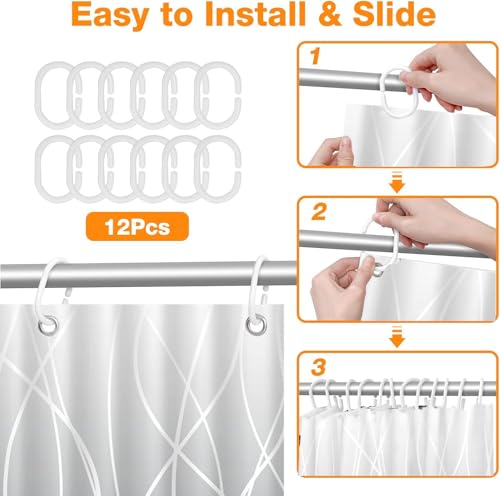 Easy to Install & Slide

12Pcs

1

2

3