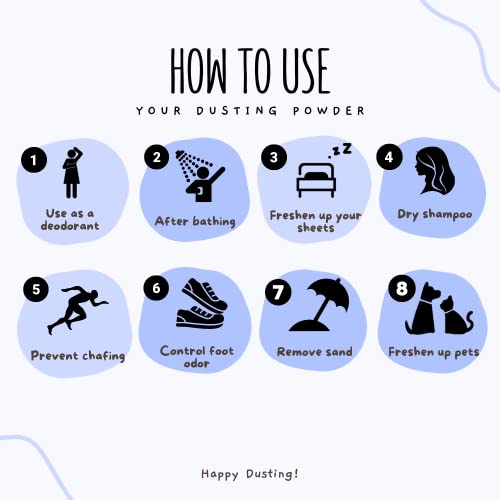 HOW TO USE

YOUR DUSTING POWDER

1 Use as a deodorant

2 After bathing

3 zZ Freshen up your sheets

4 Dry shampoo

5 Prevent chafing

6 Control foot odor

7 Remove sand

8 Freshen up pets

Happy Dusting!