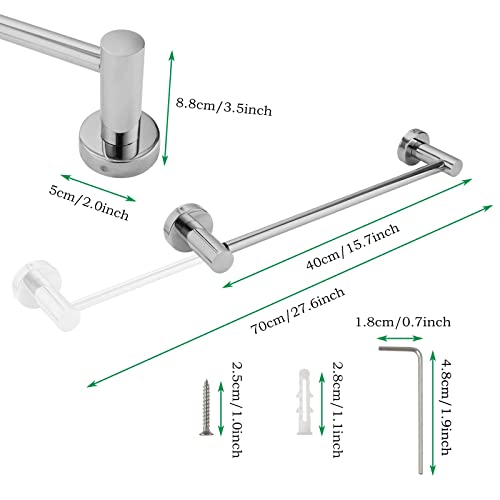 8.8cm/3.5inch

5cm/2.0inch

40cm/15.7inch

70cm/27.6inch

1.8cm/0.7inch

2.5cm/1.0inch

2.8cm/1.1inch

4.8cm/1.9inch