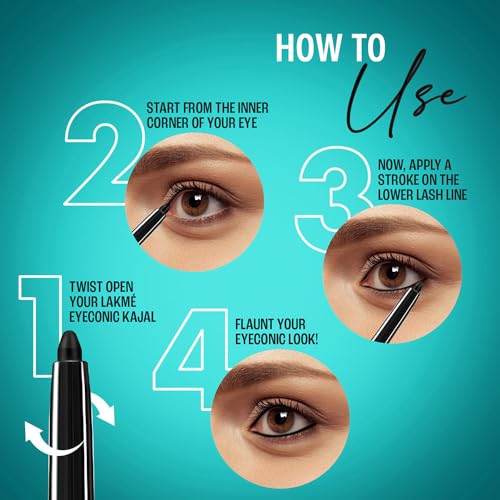 HOW TO
Use

1
TWIST OPEN YOUR LAKMÉ EYECONIC KAJAL

2
START FROM THE INNER CORNER OF YOUR EYE

3
NOW, APPLY A STROKE ON THE LOWER LASH LINE

4
FLAUNT YOUR EYECONIC LOOK!