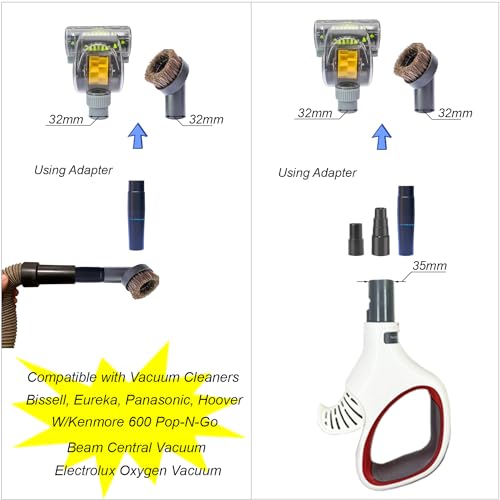 32mm

32mm

Using Adapter

Compatible with Vacuum Cleaners
Bissell, Eureka, Panasonic, Hoover
W/Kenmore 600 Pop-N-Go
Beam Central Vacuum
Electrolux Oxygen Vacuum

32mm

32mm

Using Adapter

35mm