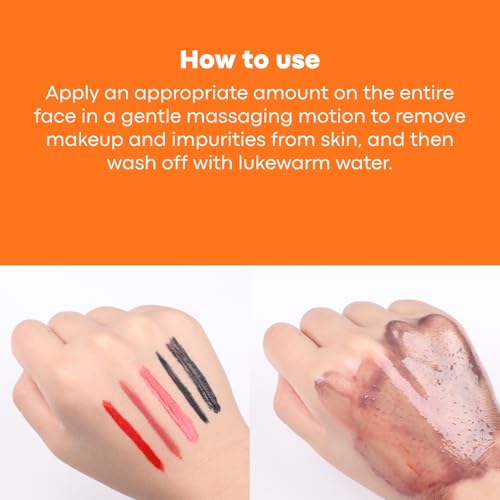 How to use
Apply an appropriate amount on the entire face in a gentle massaging motion to remove makeup and impurities from skin, and then wash off with lukewarm water.