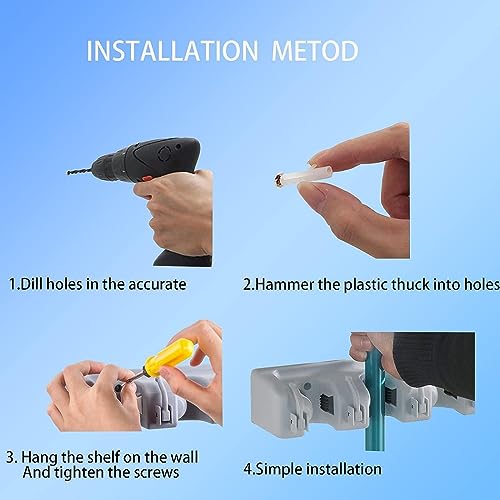 INSTALLATION METOD

1.Dill holes in the accurate

2.Hammer the plastic thuck into holes

3. Hang the shelf on the wall
And tighten the screws

4.Simple installation