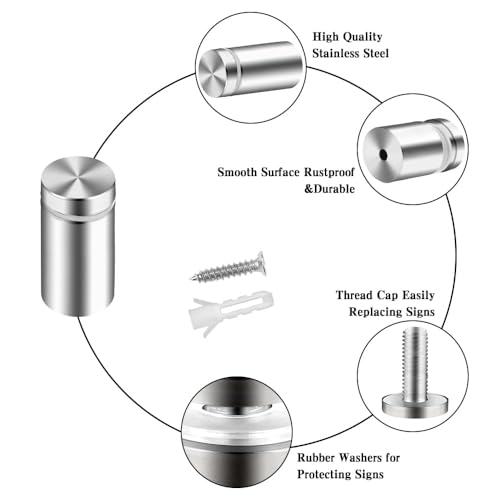 High Quality Stainless Steel

Smooth Surface Rustproof &Durable

Thread Cap Easily Replacing Signs

Rubber Washers for Protecting Signs