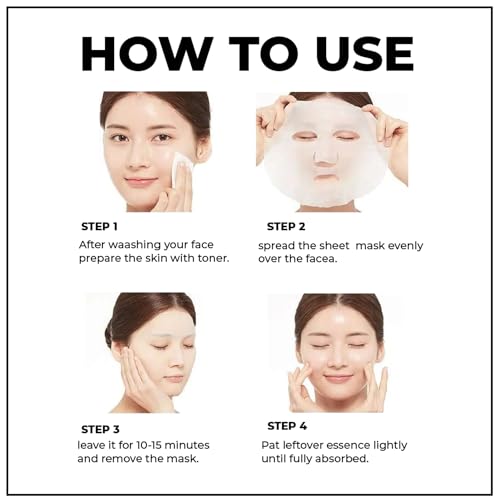 HOW TO USE

STEP 1
After waashing your face prepare the skin with toner.

STEP 2
spread the sheet mask evenly over the facea.

STEP 3
leave it for 10-15 minutes and remove the mask.

STEP 4
Pat leftover essence lightly until fully absorbed.